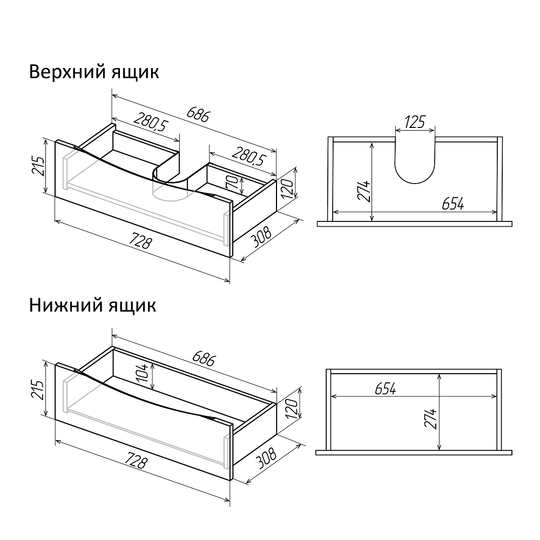 Верхний ящик

686
280,5
280,5
215
70
120
728
308

125
274
654

Нижний ящик

686
104
215
120
728
308

654
274